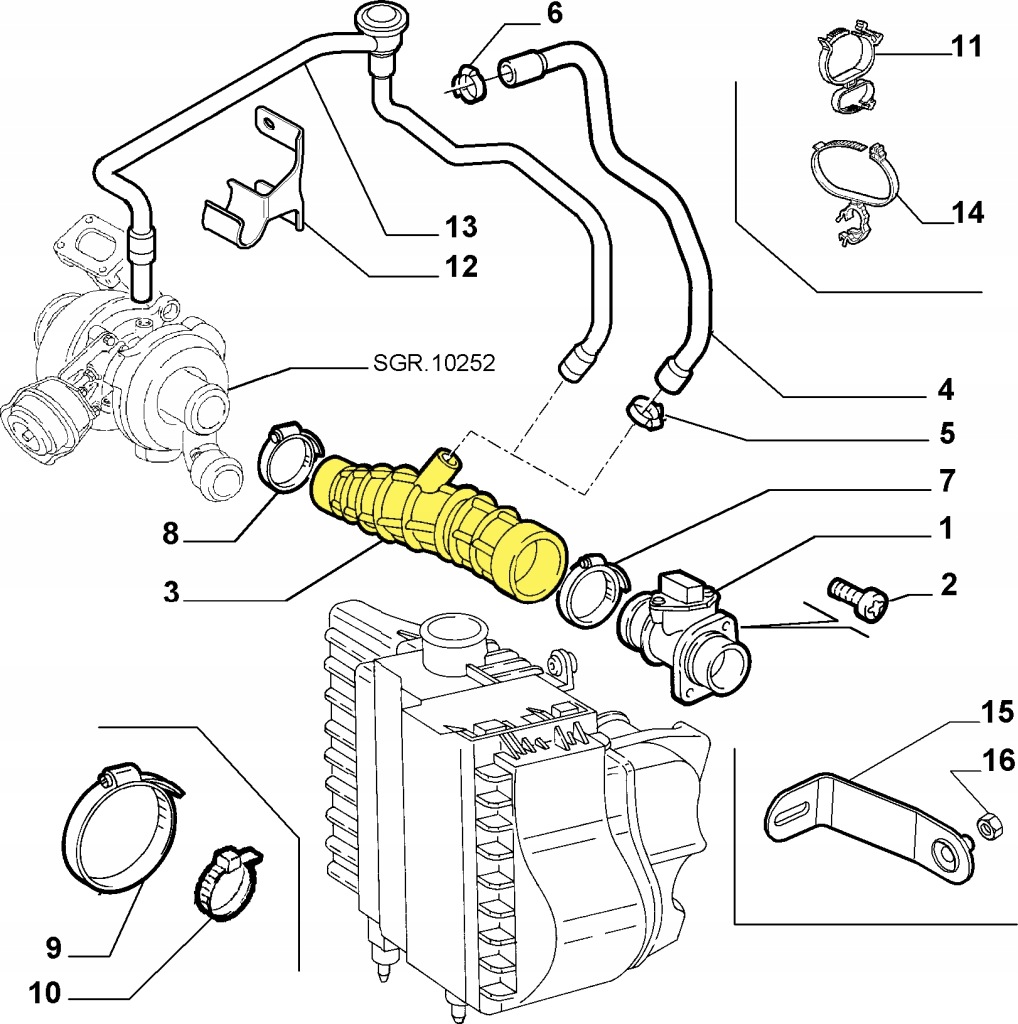 6
11
14
13
12
SGR.10252
4
5
7
1
2
8
3
15
16
9
10