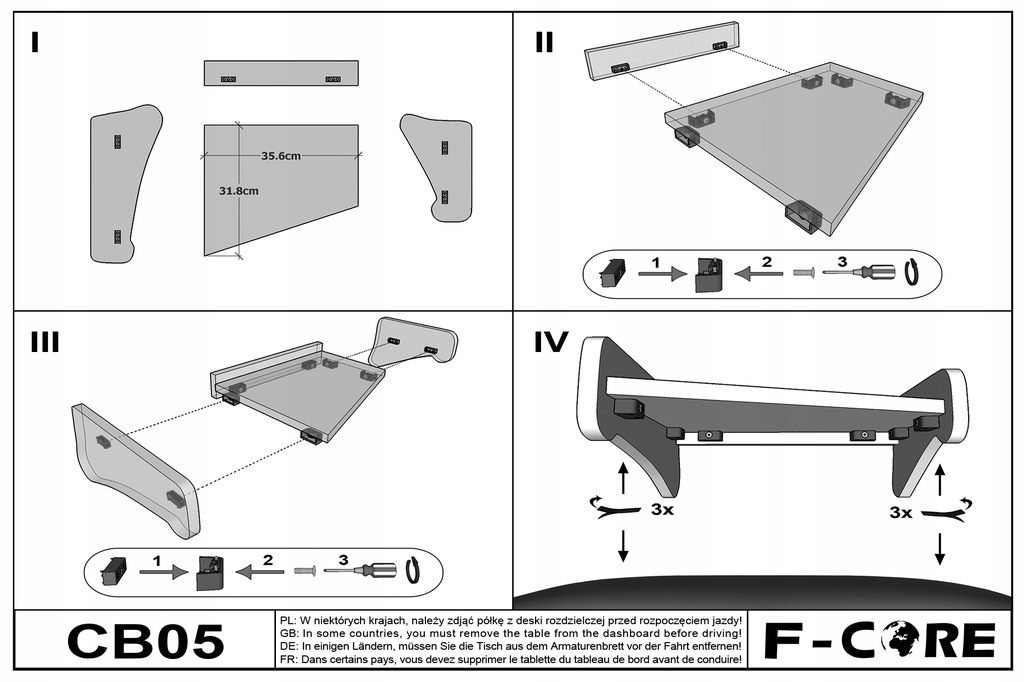 I

35.6cm

31.8cm

II

1 2 3

III

1 2 3

IV

3x

3x

CB05

PL: W niektórych krajach, należy zdjąć półkę z deski rozdzielczej przed rozpoczęciem jazdy!
GB: In some countries, you must remove the table from the dashboard before driving!
DE: In einigen Ländern, müssen Sie die Tisch aus dem Armaturenbrett vor der Fahrt entfernen!
FR: Dans certains pays, vous devez supprimer le tablette du tableau de bord avant de conduire!

F-CORE