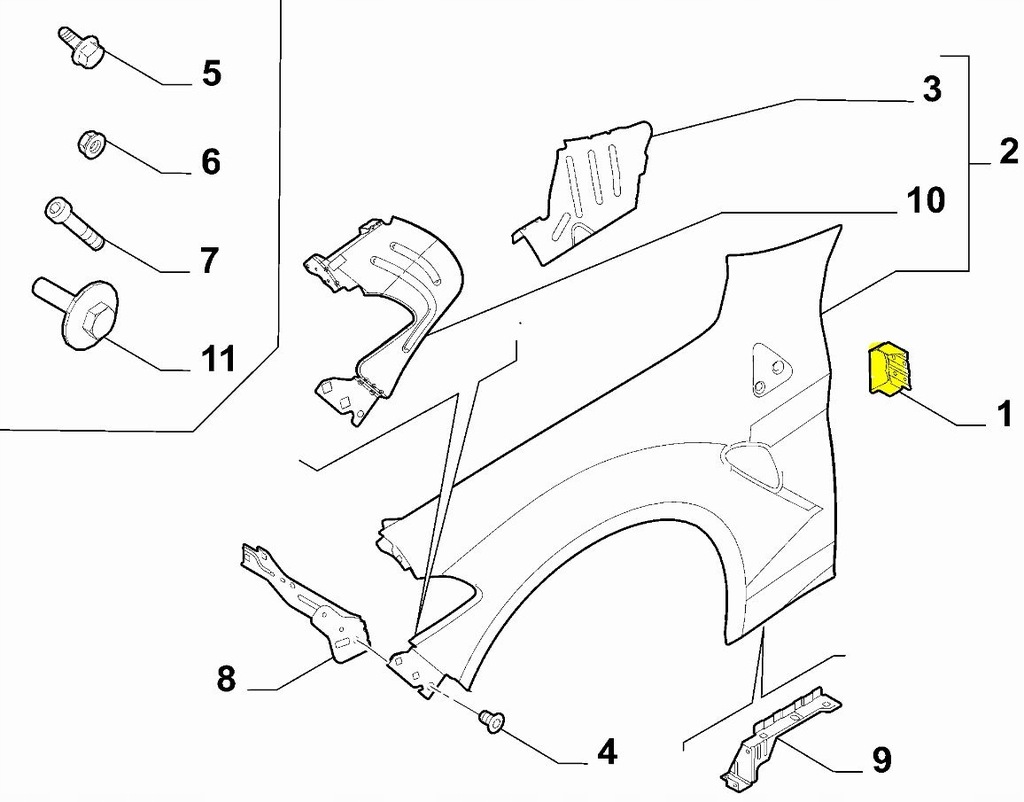 5
6
7
11
3
2
10
1
8
4
9