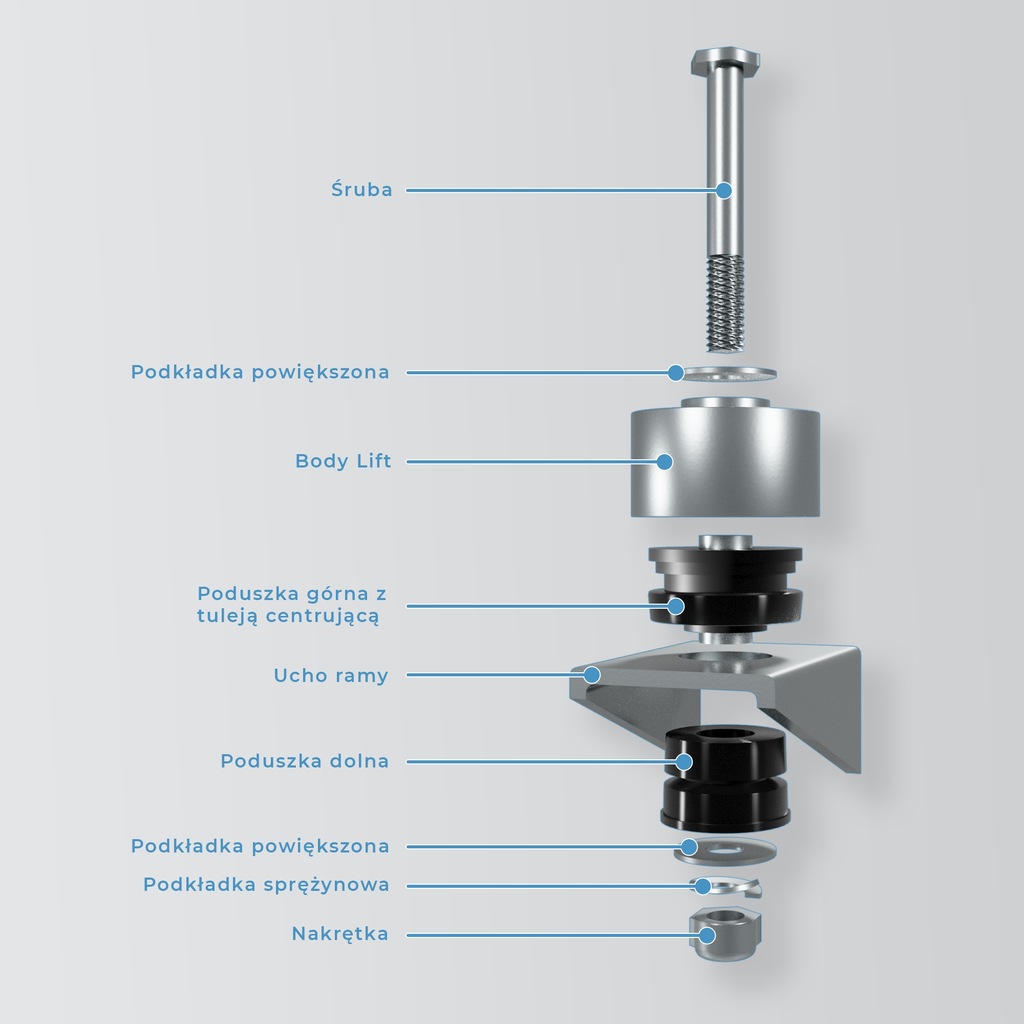 Śruba

Podkładka powiększona

Body Lift

Poduszka górna z tuleją centrującą

Ucho ramy

Poduszka dolna

Podkładka powiększona

Podkładka sprężynowa

Nakrętka