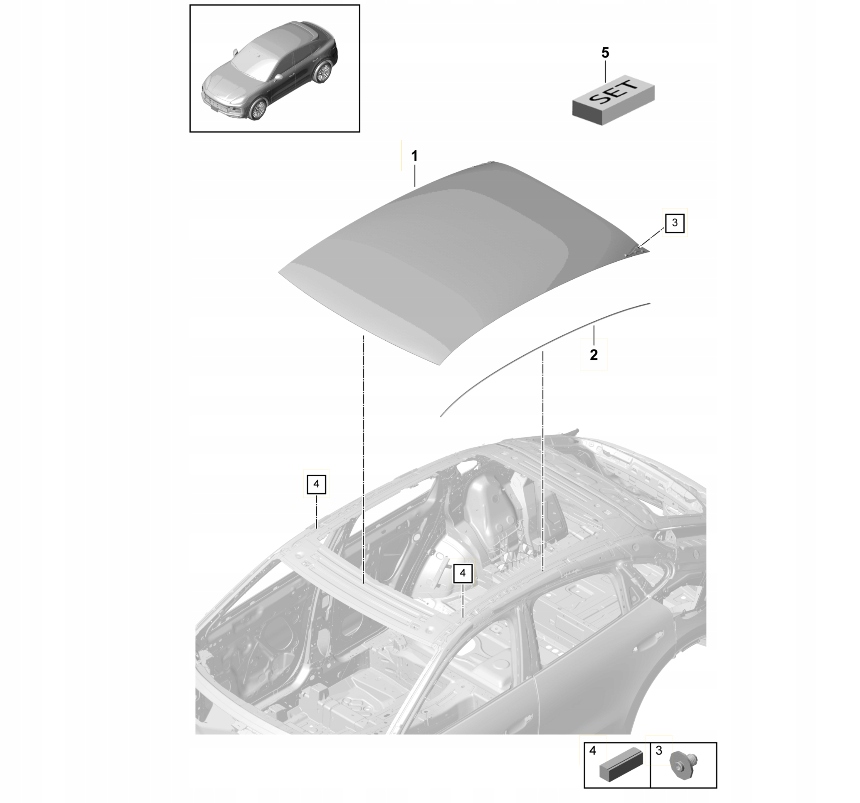 5
SET
1
3
2
4
4
4
3