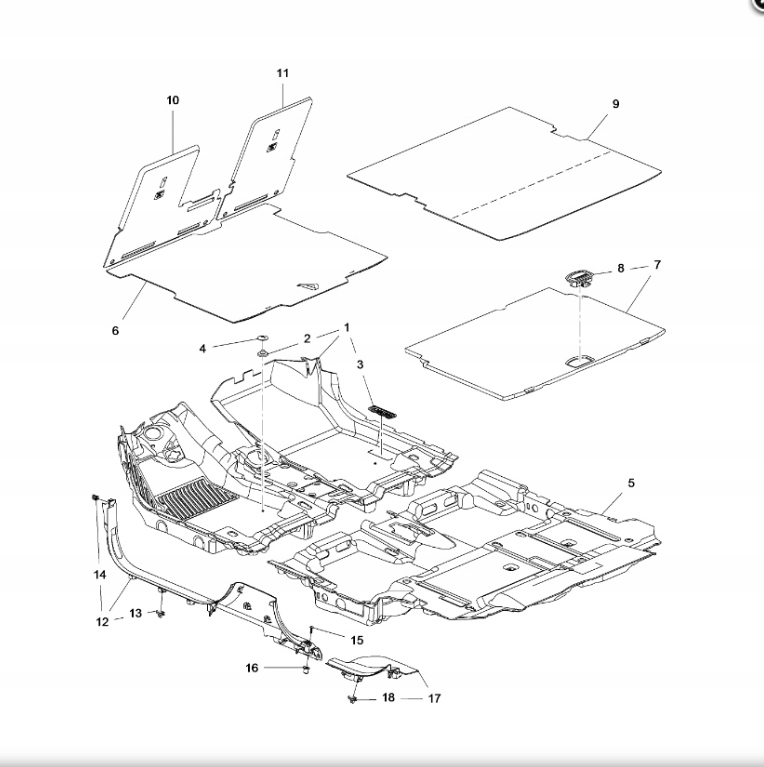 11
10
9
8
7
6
4
2
1
3
5
14
12
13
15
16
18
17