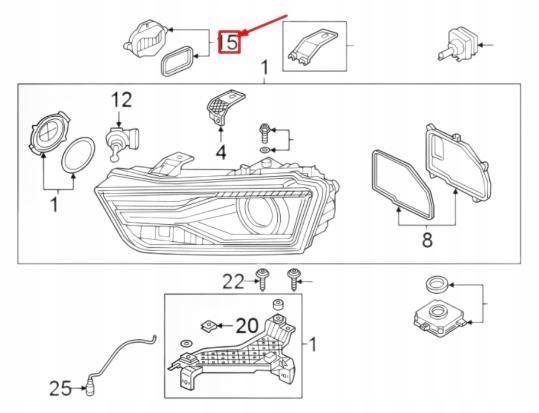 5
1
12
4
1
8
22
20
1
25