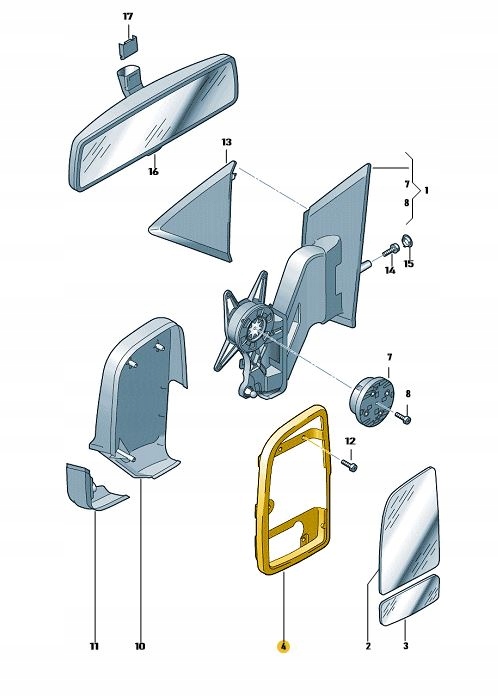 17
16
13
7
8
1
14
15
7
8
12
11
10
4
2
3