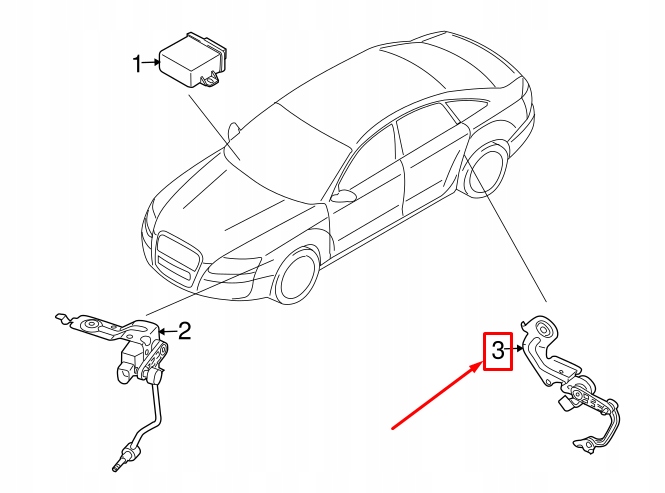 1
2
3