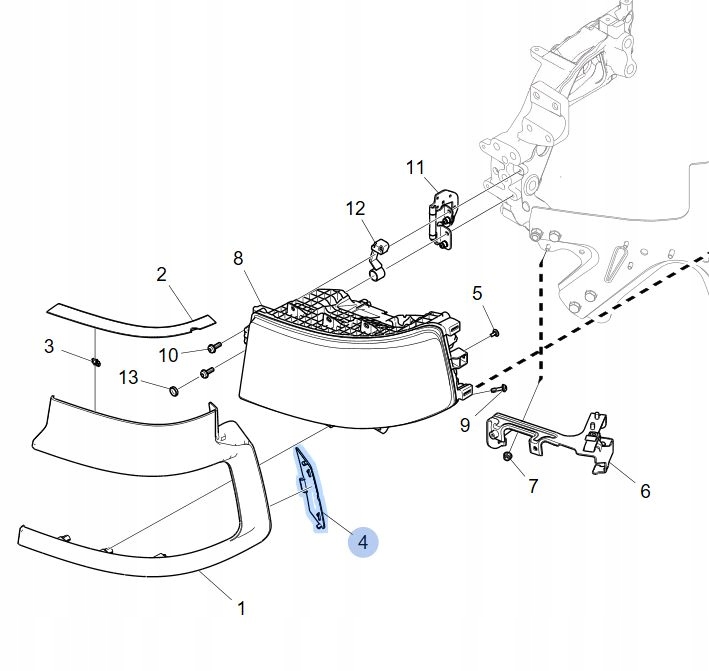 11
12
8
2
5
3
10
13
9
7
6
4
1