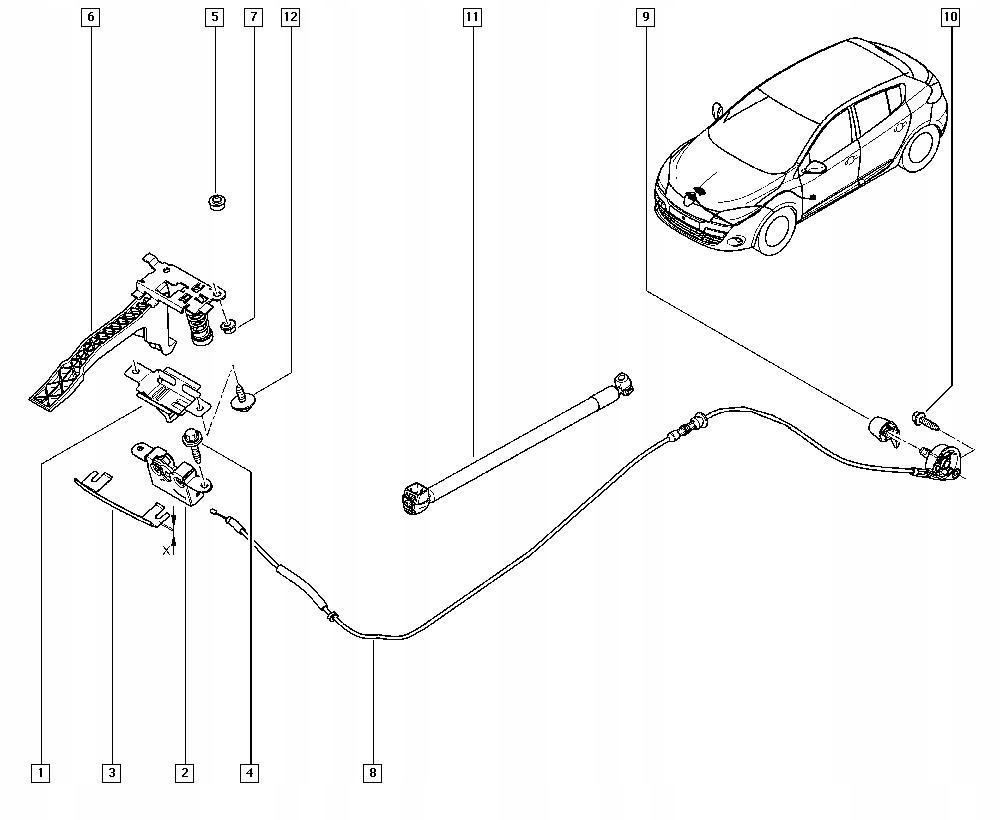 6
5
7
12
11
9
10
X
1
3
2
4
8