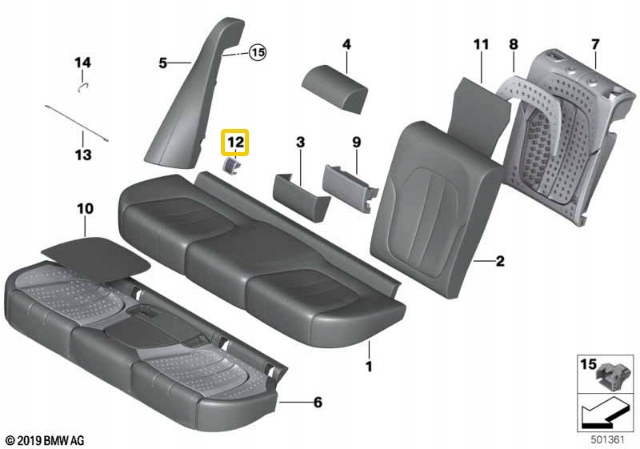 14
5
15
4
11
8
7
13
12
3
9
10
2
1
6
15
© 2019 BMW AG
501361