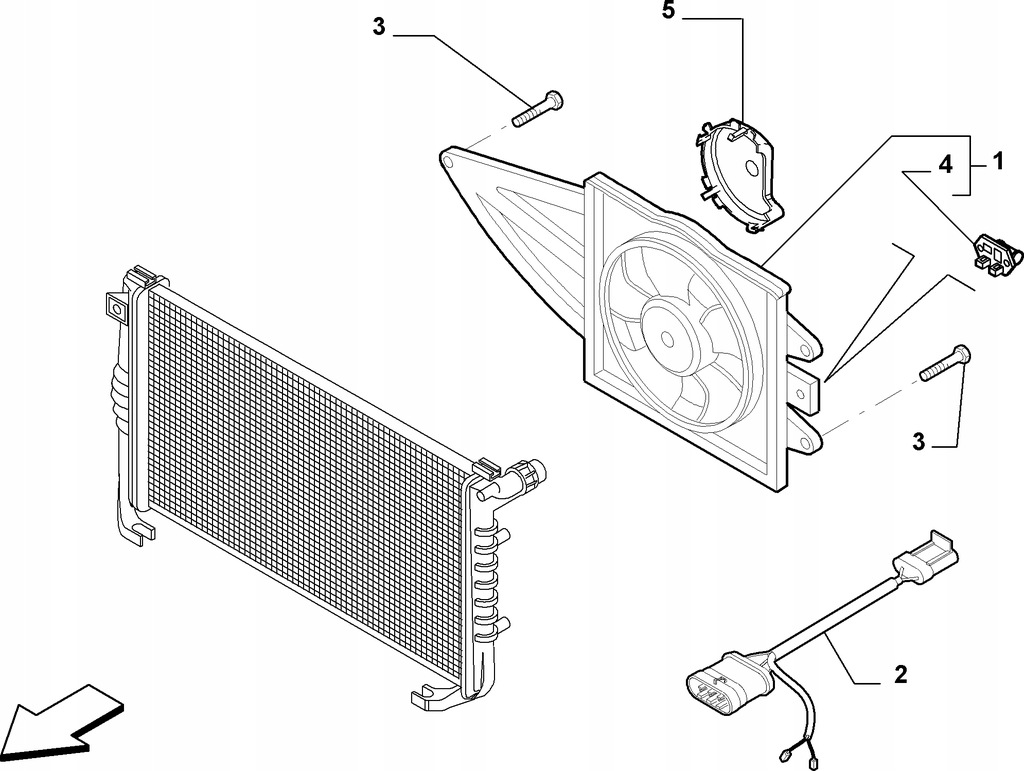 3

5

4

1

3

2