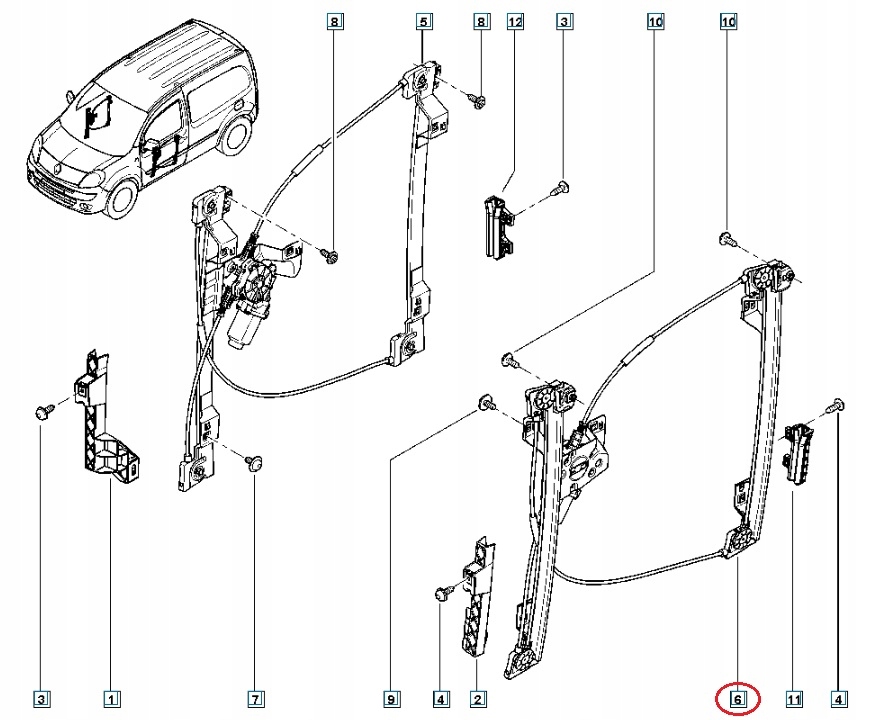 8
5
8
12
3
10
10
3
1
7
9
4
2
6
11
4