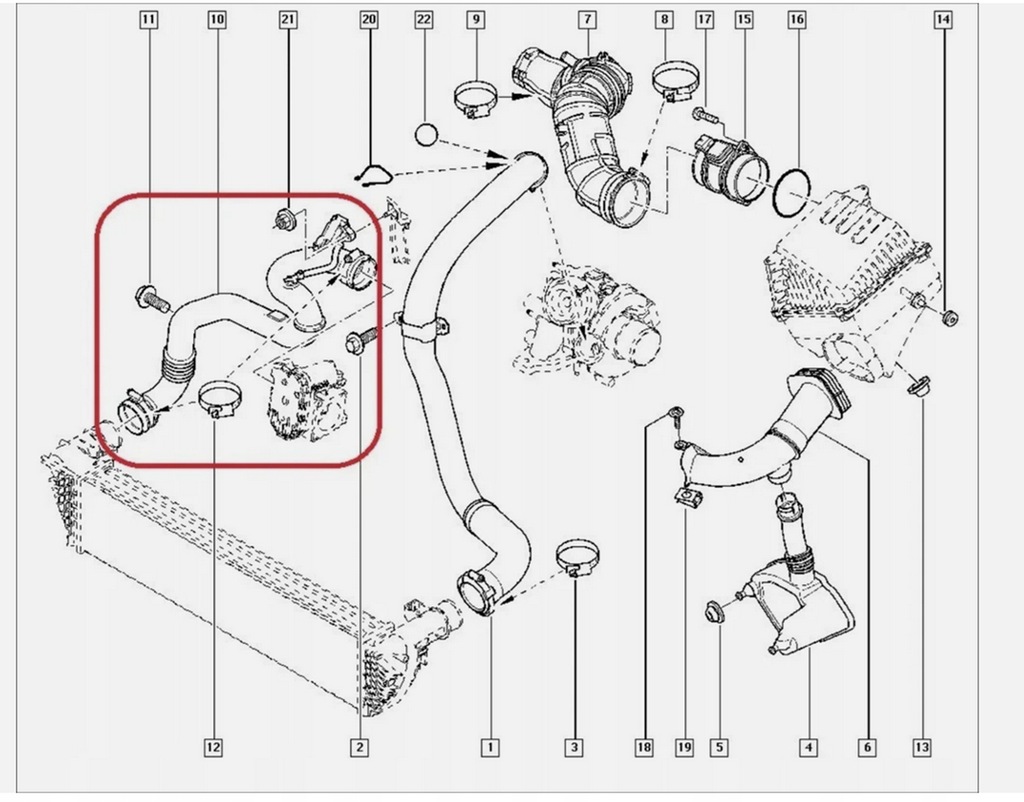 11
10
21
20
22
9
7
8
17
15
16
14
12
2
1
3
18
19
5
4
6
13