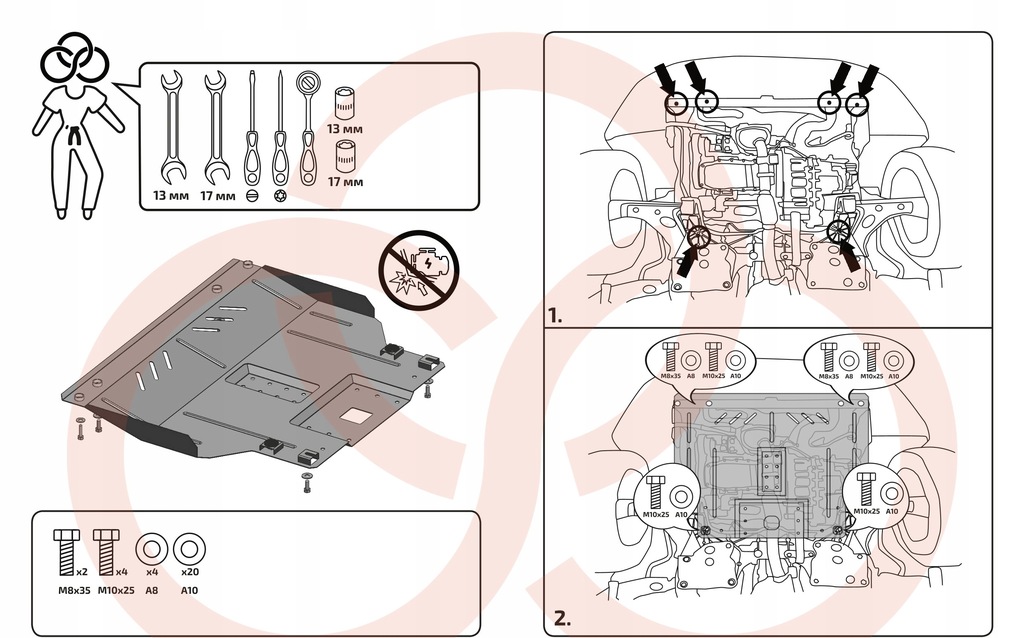 13 мм
17 мм
13 мм
17 мм

x2
x4
x4
x20
M8x35
M10x25
A8
A10

1.

M8x35
A8
M10x25
A10
M8x35
A8
M10x25
A10
M10x25
A10
M10x25
A10

2.