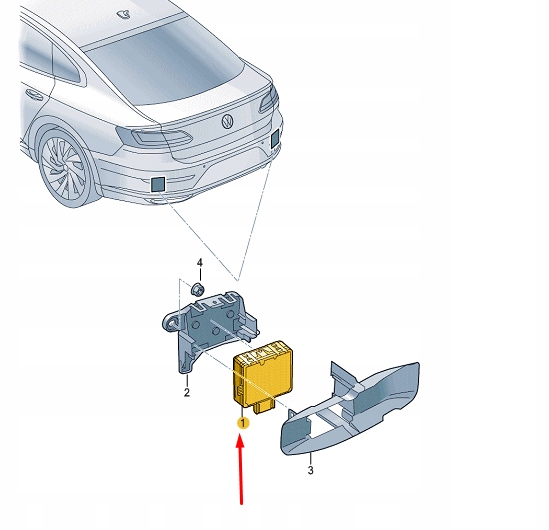 4
2
1
3