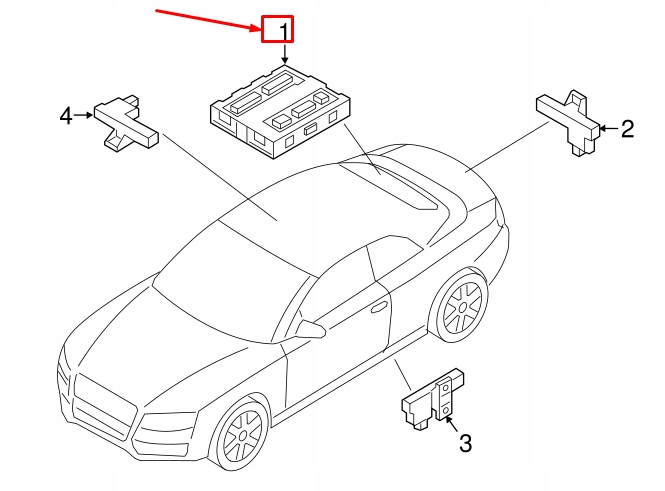 1
4
2
3