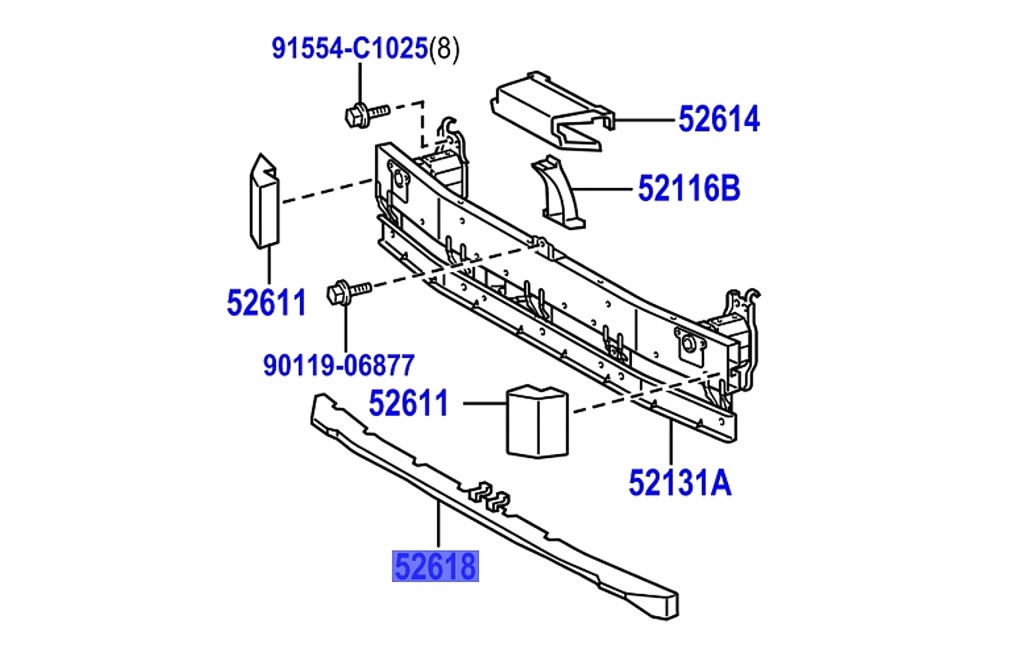 91554-C1025(8)

52614

52116B

52611

90119-06877

52611

52131A

52618