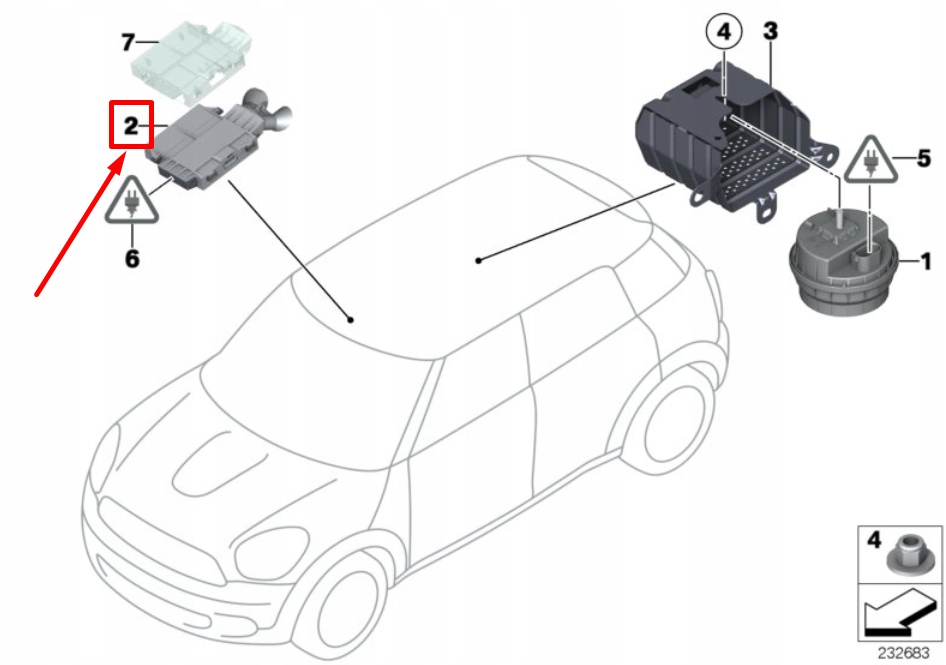 7
2
6
4
3
5
1
4
232683