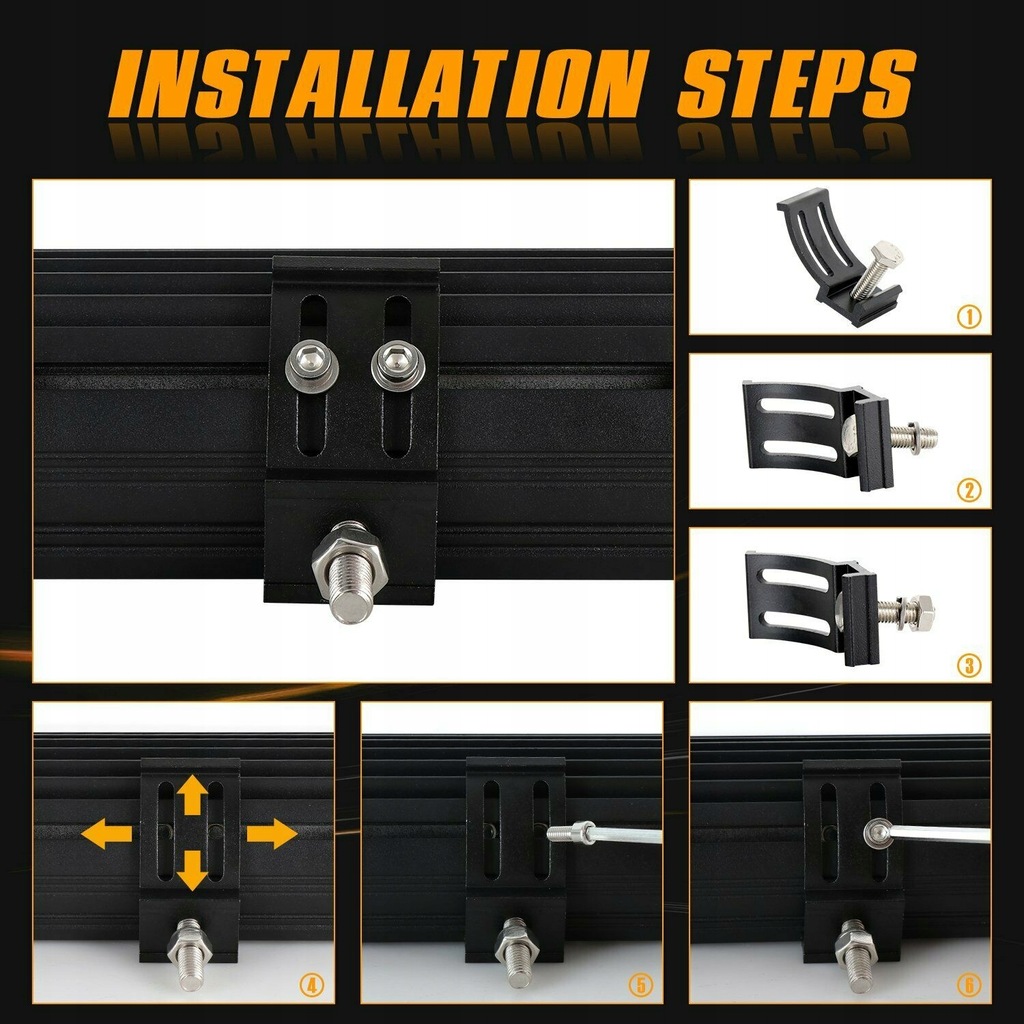 INSTALLATION STEPS

①

②

③

④

⑤

⑥