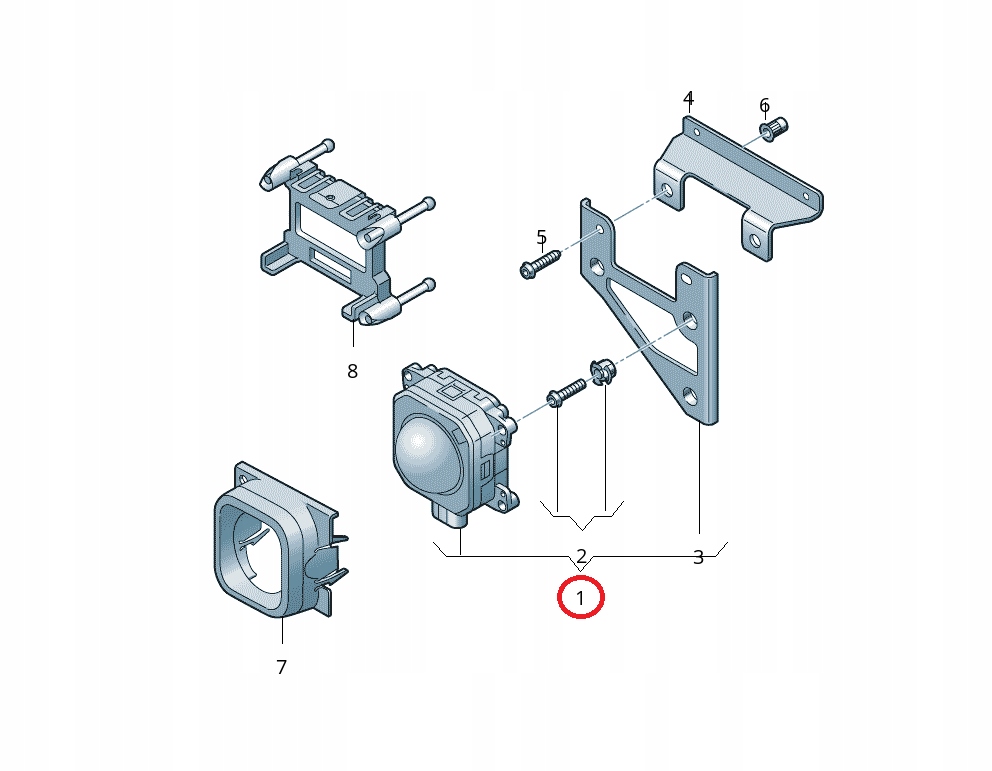 4
6
5
8
2
3
1
7