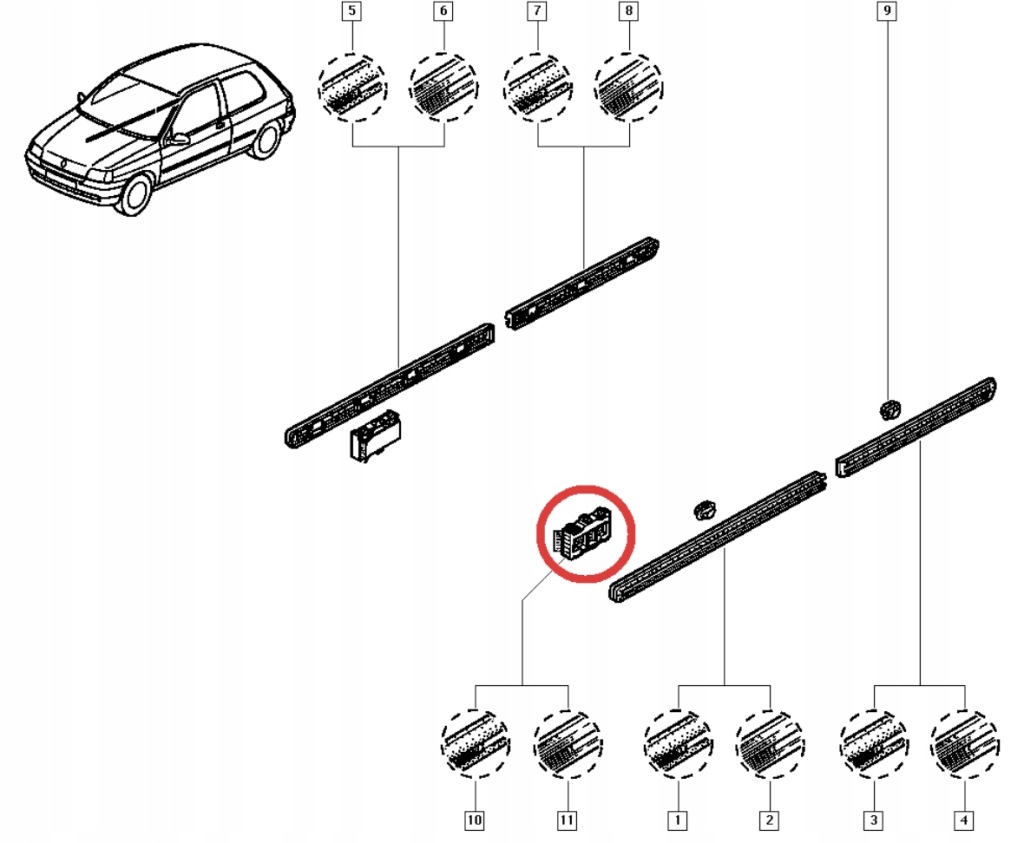 5
6
7
8
9
10
11
1
2
3
4