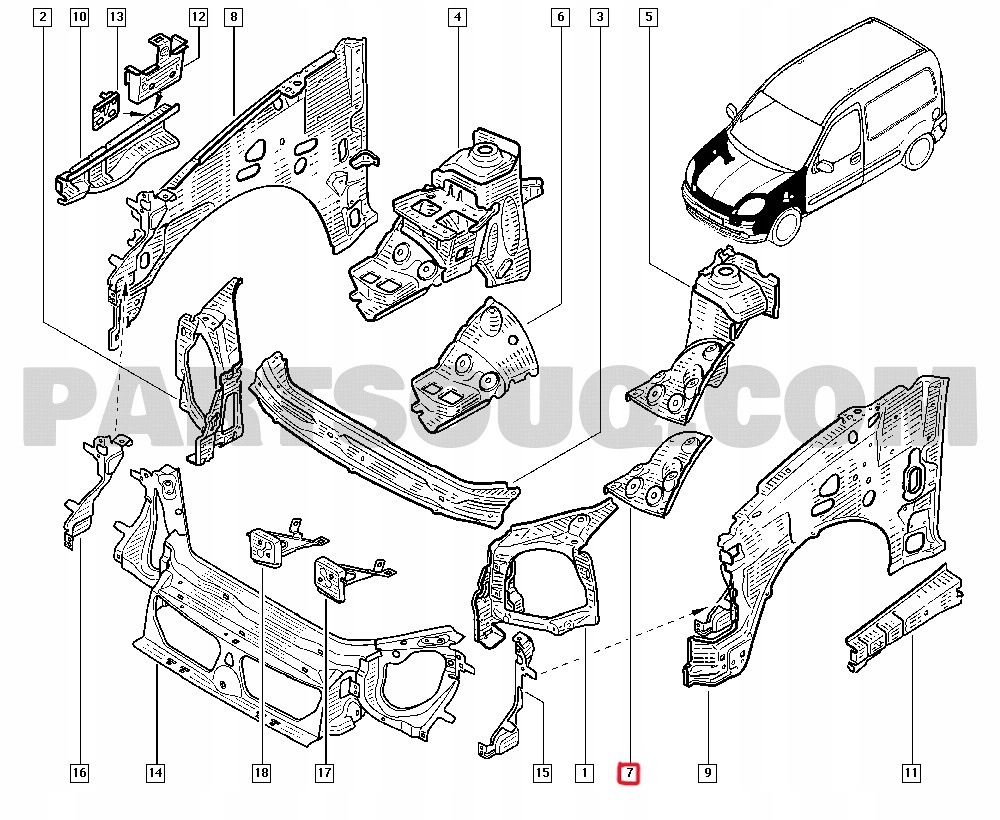 2
10
13
12
8
4
6
3
5
PARTSOUQ.COM
16
14
18
17
15
1
7
9
11