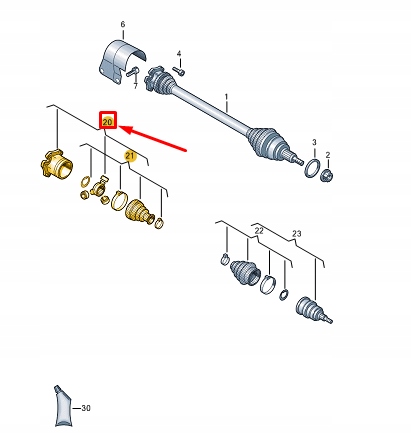 6
4
7
1
20
21
3
2
22
23
30