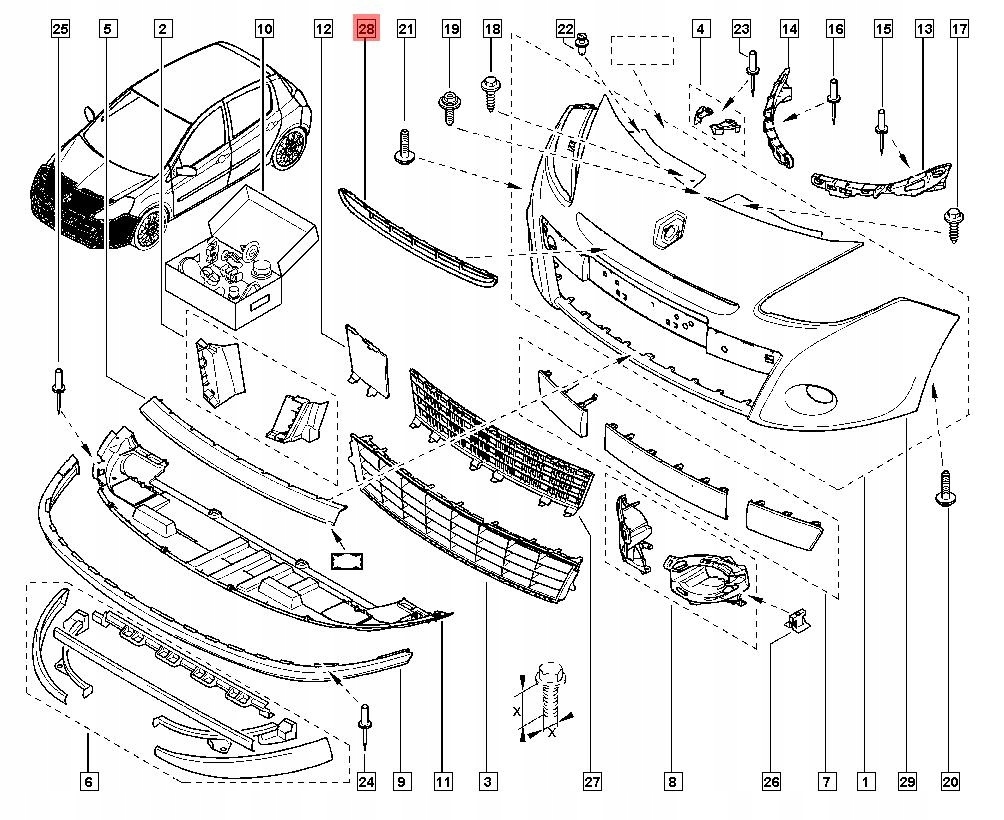 25
5
2
10
12
28
21
19
18
22
4
23
14
16
15
13
17
X
X
6
24
9
11
3
27
8
26
7
1
29
20