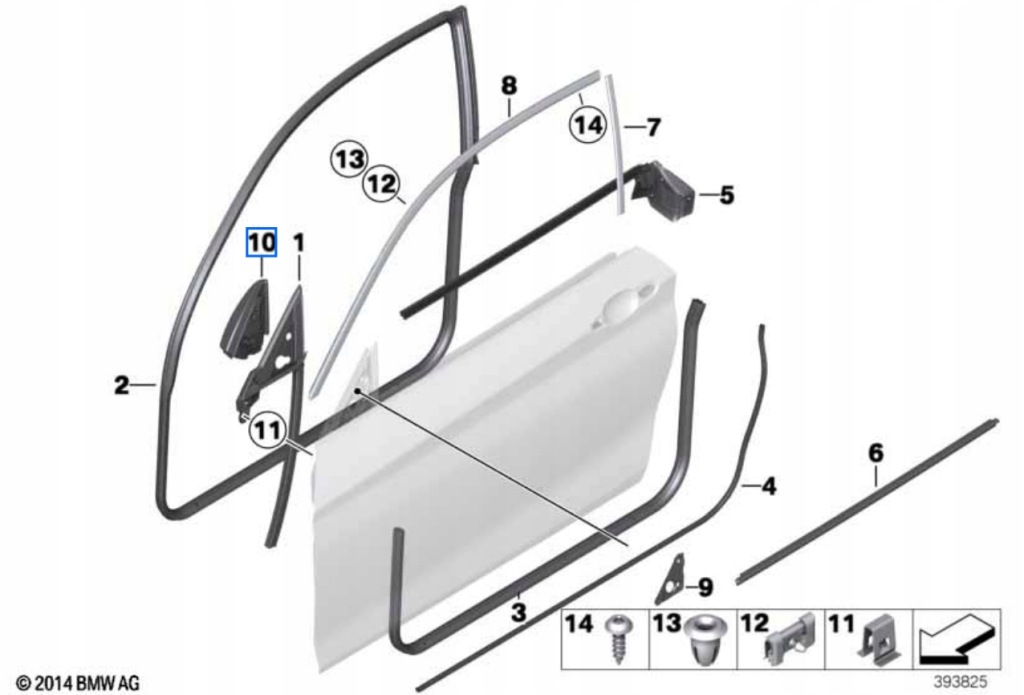 8
14
7
13
12
5
10
1
2
11
4
6
9
3
14
13
12
11
© 2014 BMW AG
393825