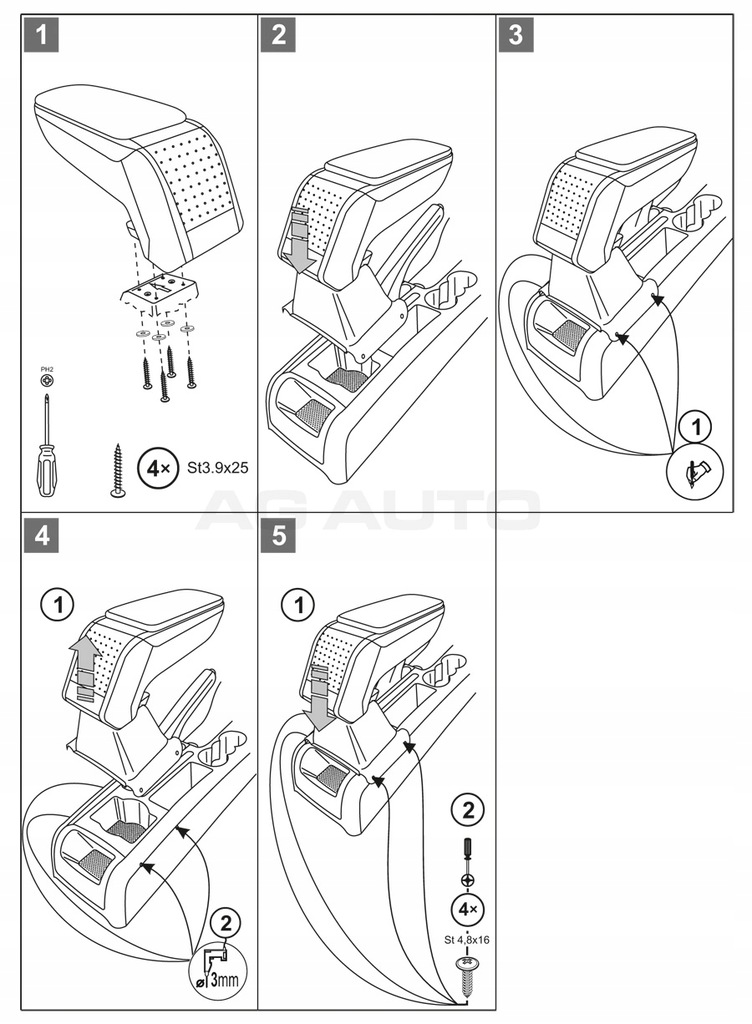 1

PH2

4×

St3.9x25

2

3

1

AG AUTO

4

1

2

ø3mm

5

1

2

4×

St 4,8x16