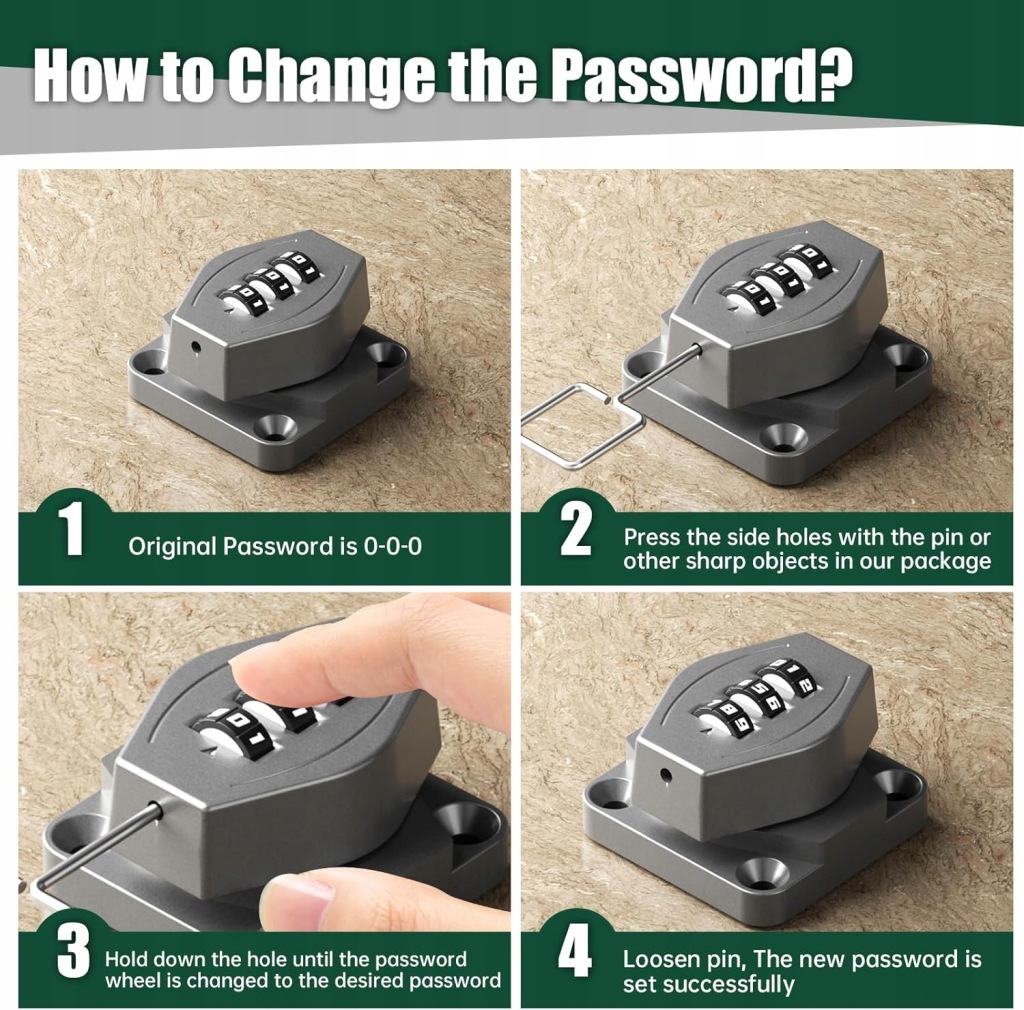 How to Change the Password?

1 Original Password is 0-0-0

2 Press the side holes with the pin or other sharp objects in our package

3 Hold down the hole until the password wheel is changed to the desired password

4 Loosen pin, The new password is set successfully