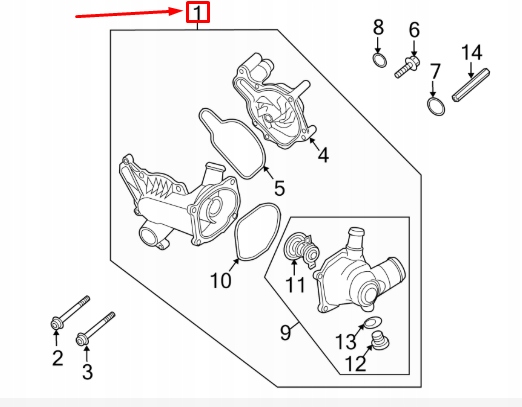 1
8
6
14
7
4
5
10
11
9
13
12
2
3