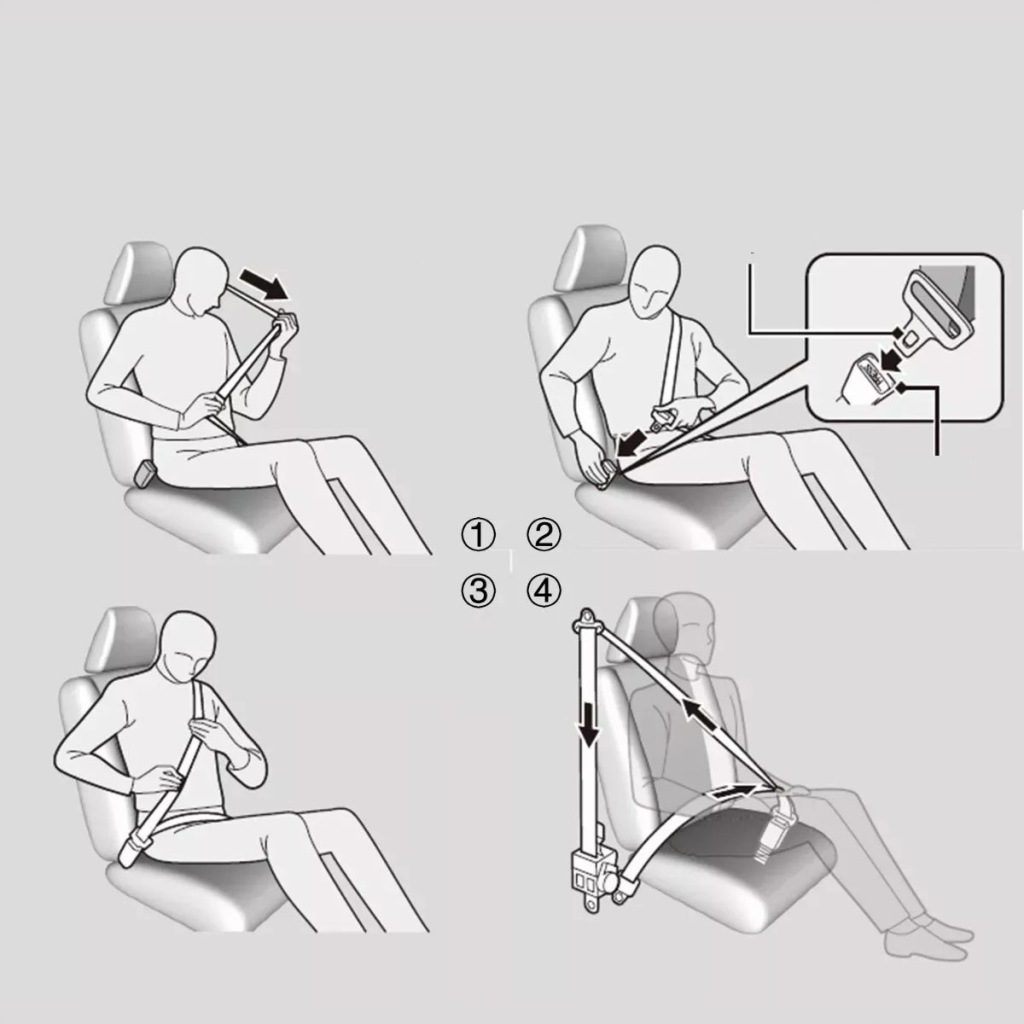 ① ②
③ ④