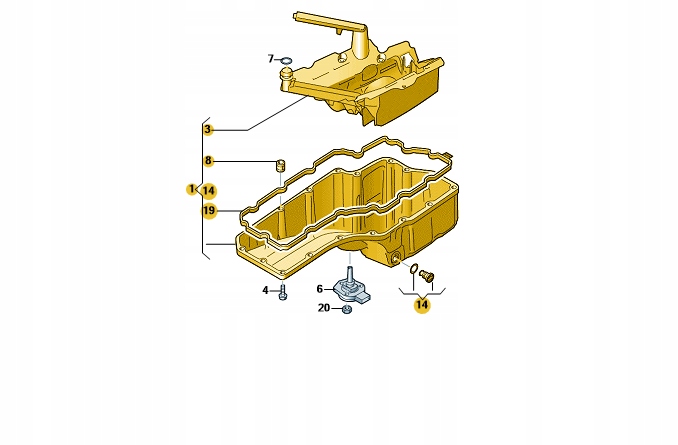 7
3
8
1
14
19
4
6
20
14