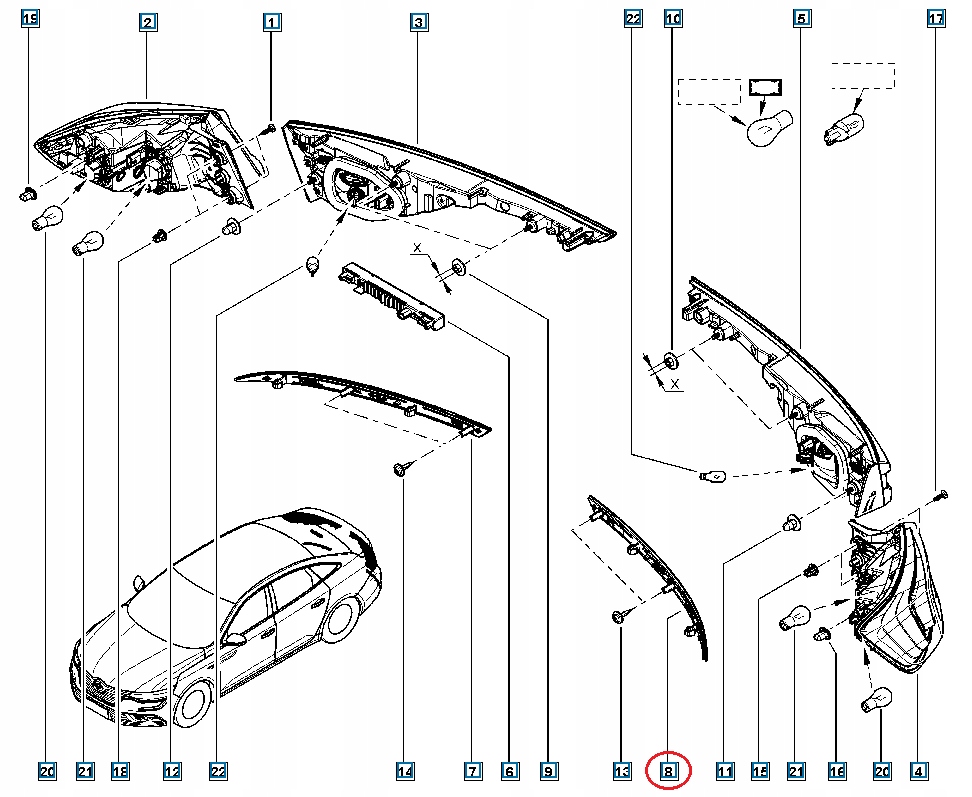 19
2
1
3
22
10
5
17
X
X
20
21
18
12
22
14
7
6
9
13
8
11
15
21
16
20
4