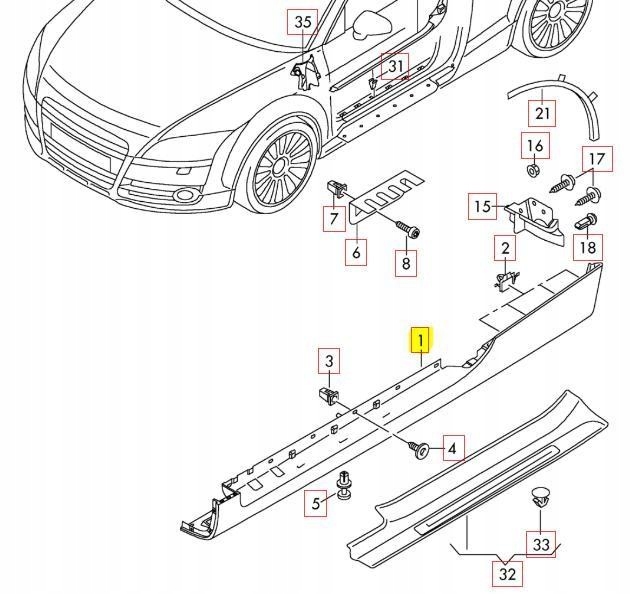 35
31
21
16
17
15
7
6
8
2
18
1
3
4
5
33
32