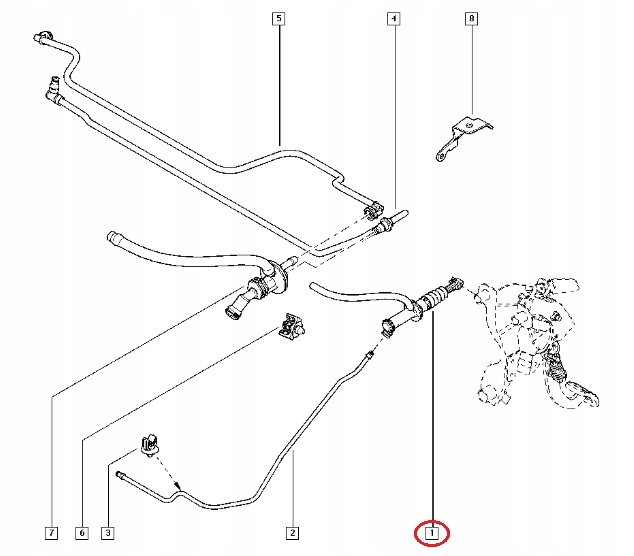 5
4
8
7
6
3
2
1