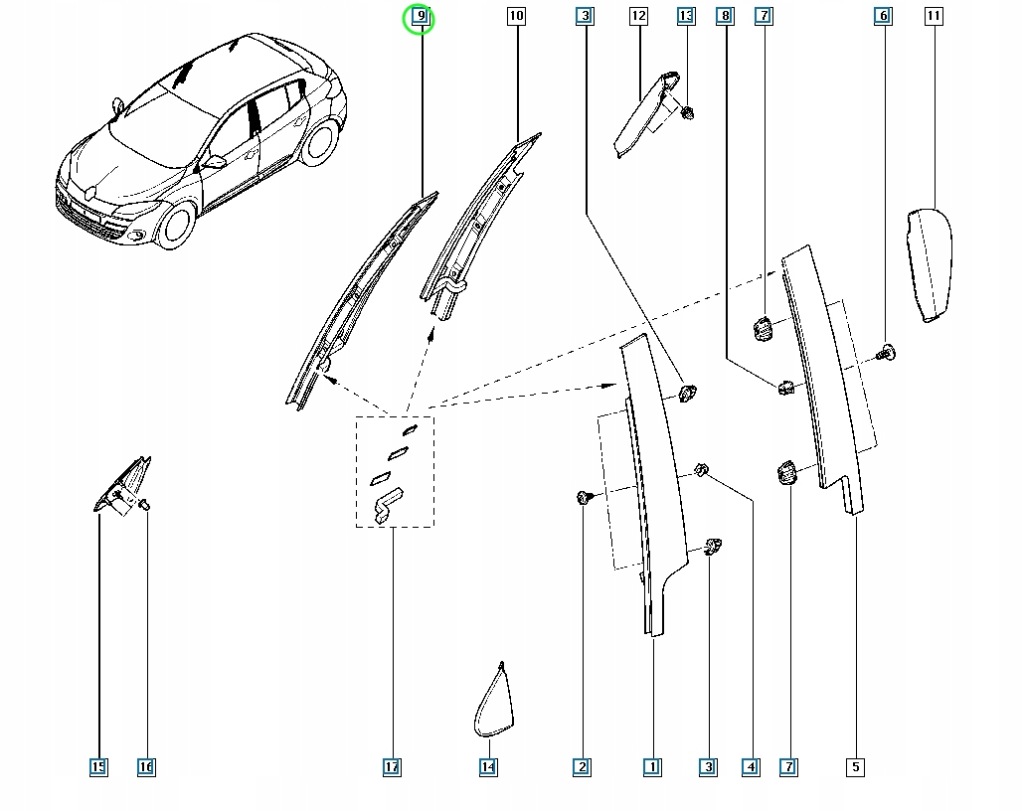 9
10
3
12
13
8
7
6
11
15
16
17
14
2
1
3
4
7
5