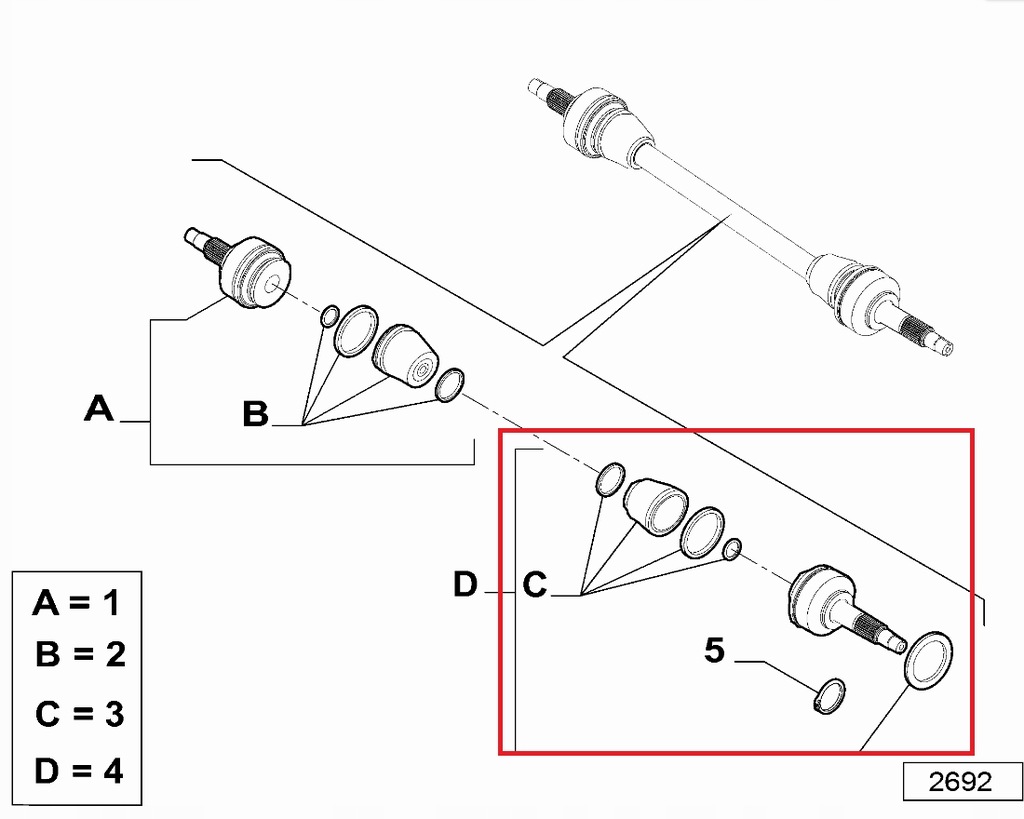 A
B
D
C
5
A = 1
B = 2
C = 3
D = 4
2692