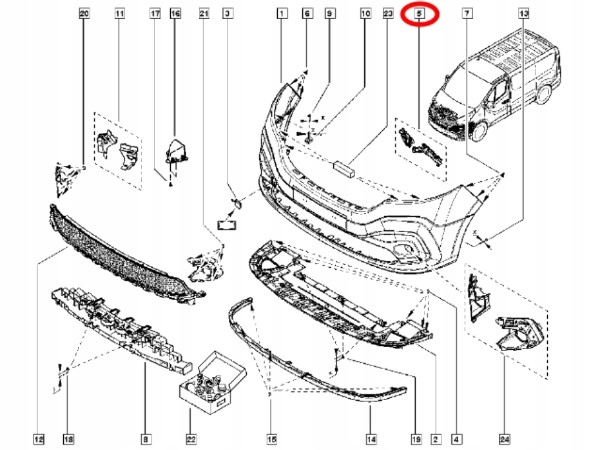 20 11 17 16 21 3 1 6 9 10 23 5 7 13

12 18 8 22 15 14 19 2 4 24