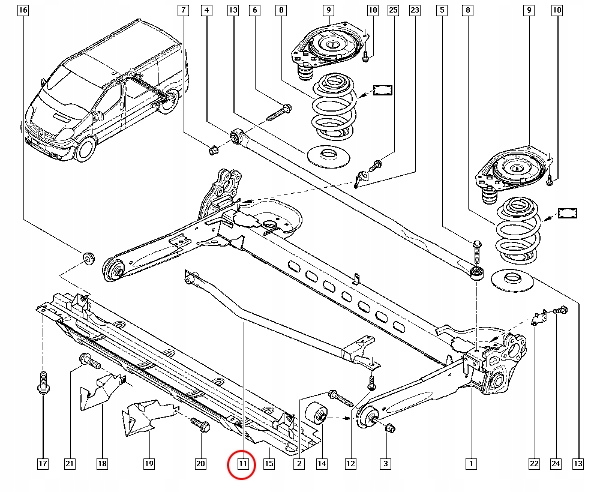 16
7
4
13
6
8
9
10
25
23
5
8
9
10
17
21
18
19
20
11
15
2
14
12
3
1
22
24
13