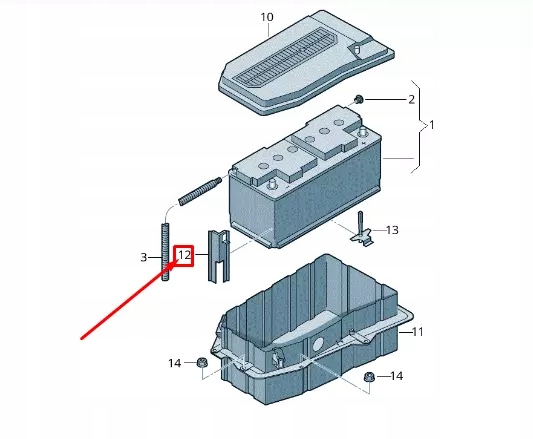 10
2
1
13
3
12
11
14
14