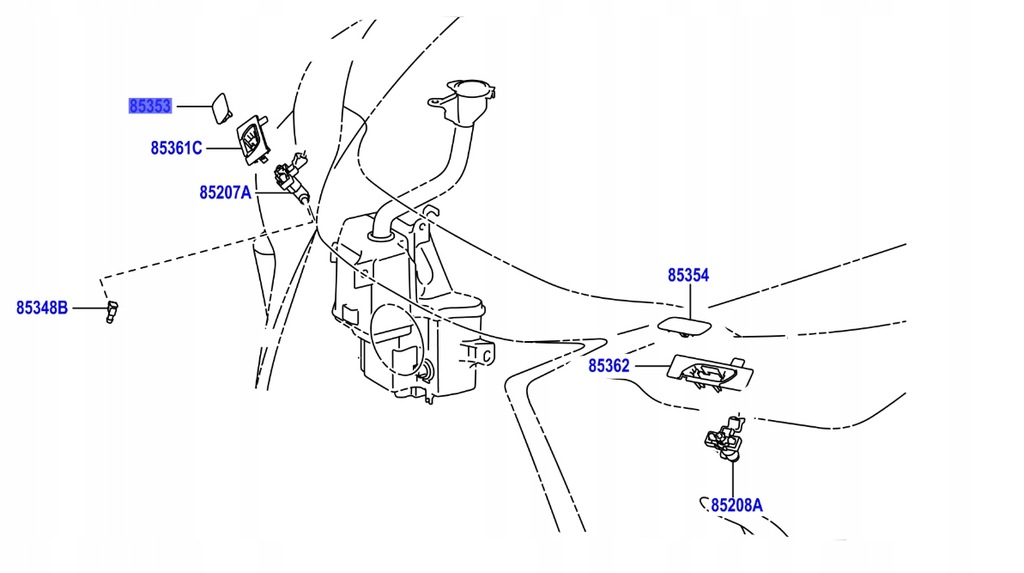 85353
85361C
85207A
85348B
85354
85362
85208A