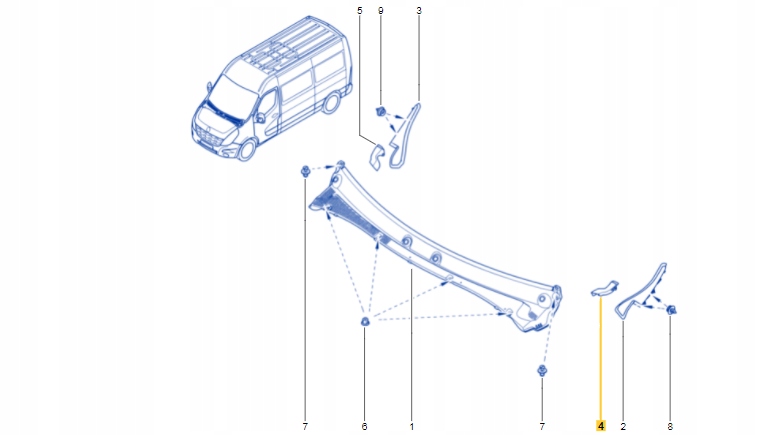 5 9 3

7 6 1 7 4 2 8