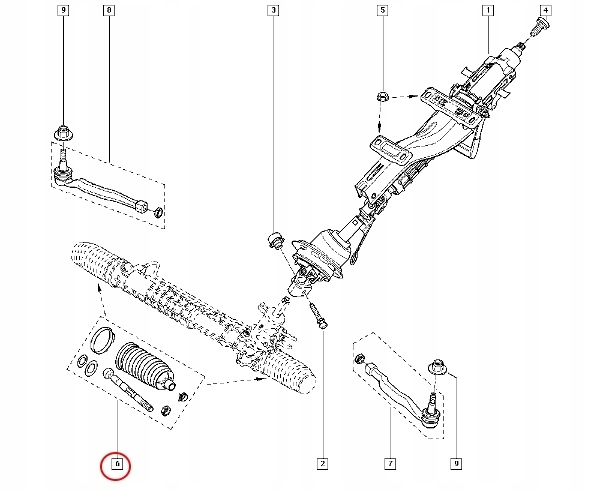 9
8
3
5
1
4
6
2
7
9