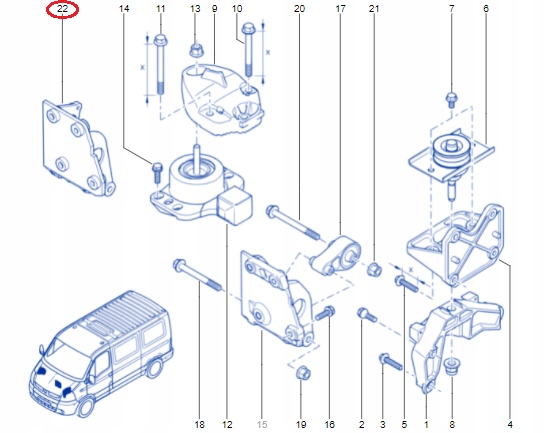 22
14
11
13
9
10
20
17
21
7
6
x
x
x
18
12
15
19
16
2
3
5
1
8
4