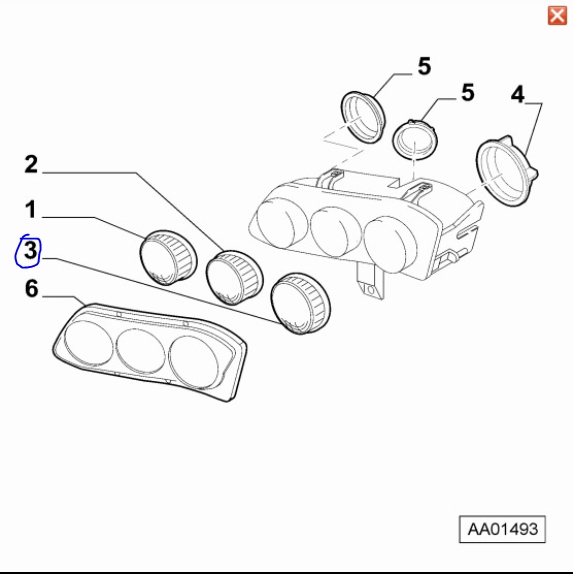 5
5
4
2
1
3
6
AA01493