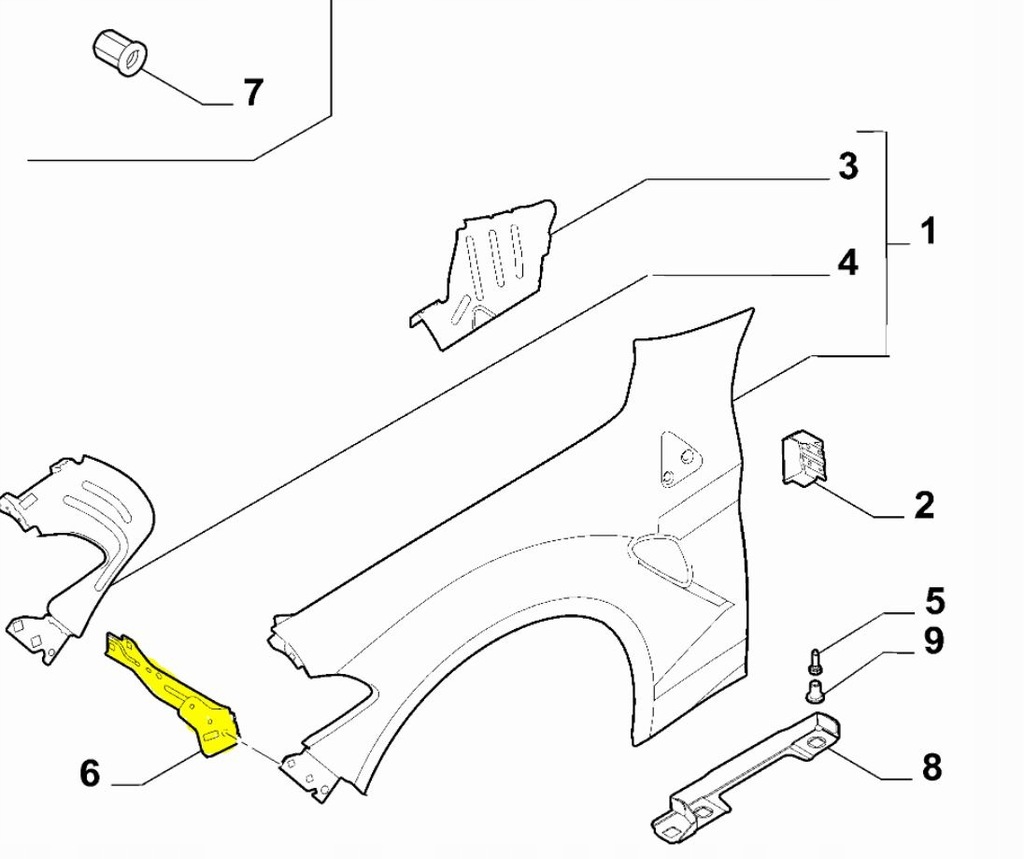 7
3
1
4
2
5
9
6
8