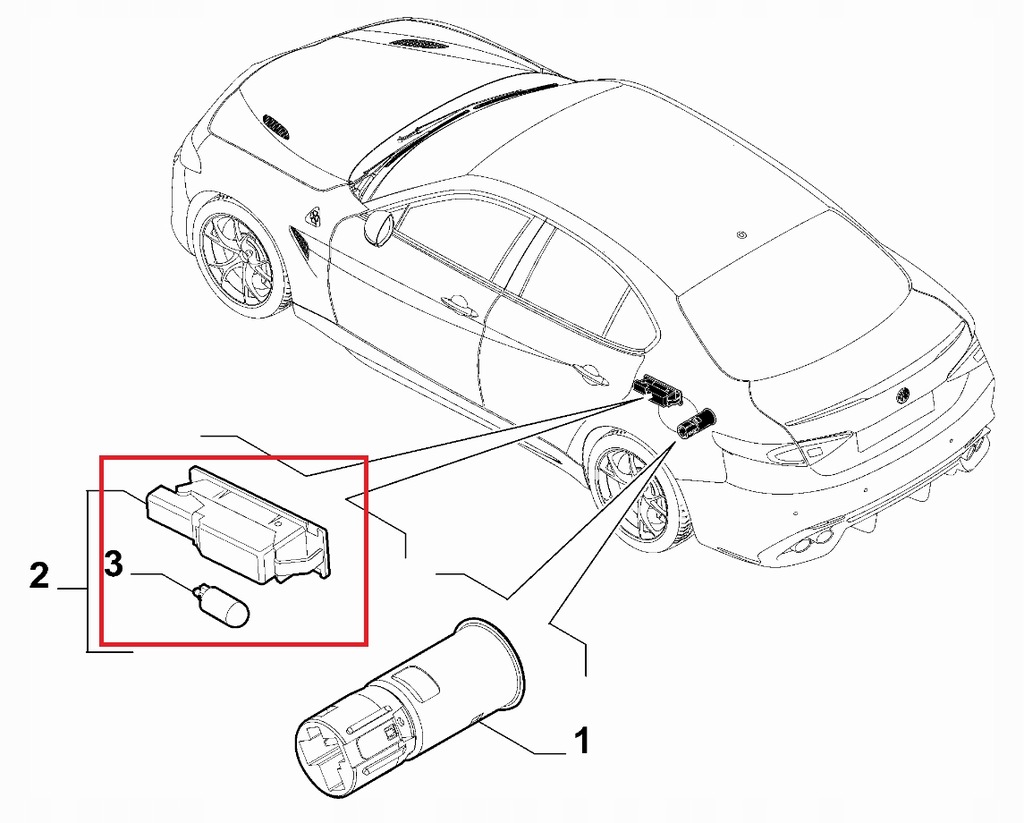 2
3
1