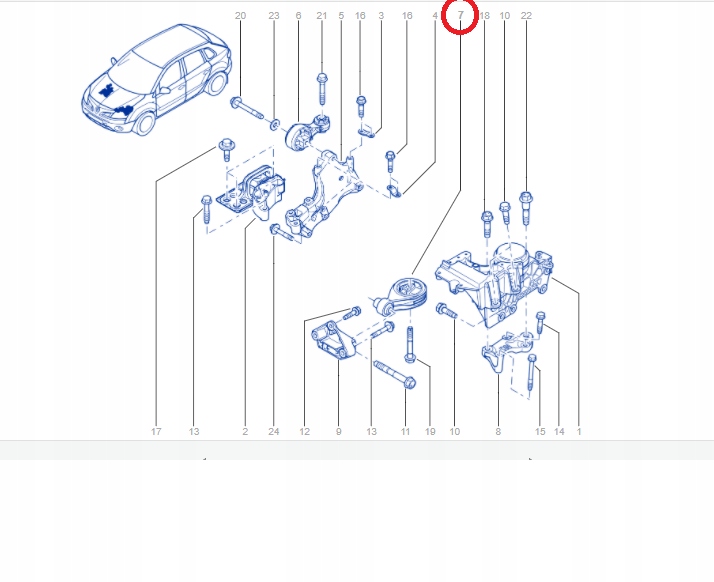 20 23 6 21 5 16 3 16 4 7 18 10 22

17 13 2 24 12 9 13 11 19 10 8 15 14 1