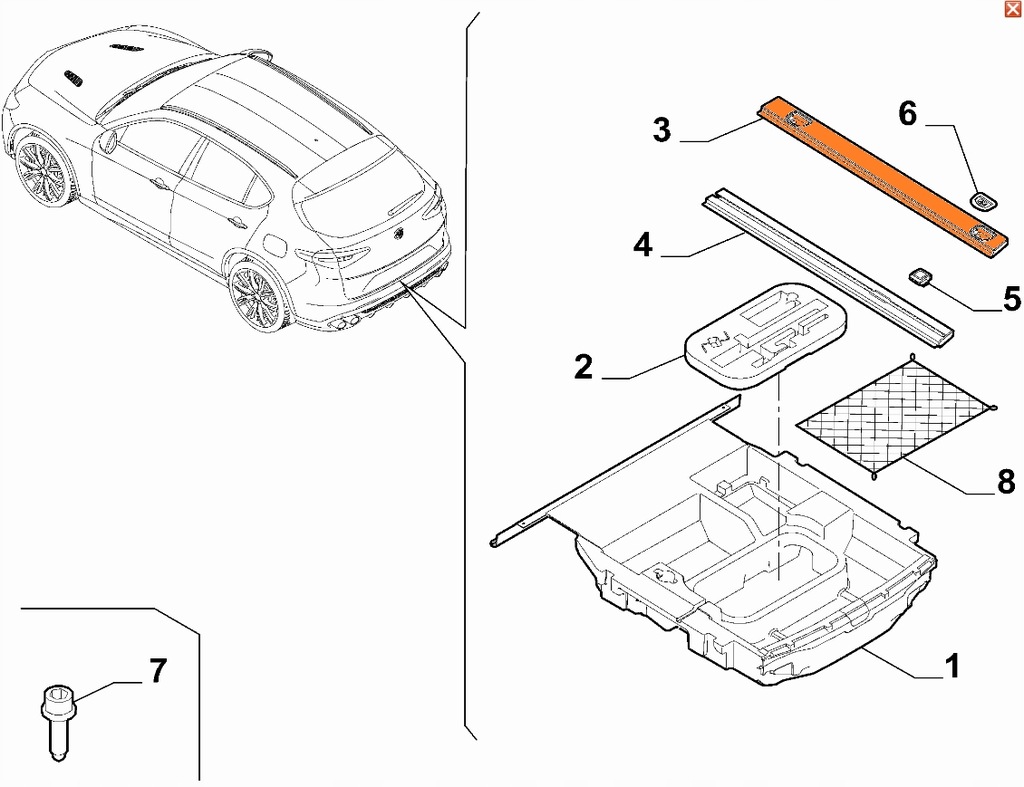 3
6
4
5
2
8
1
7