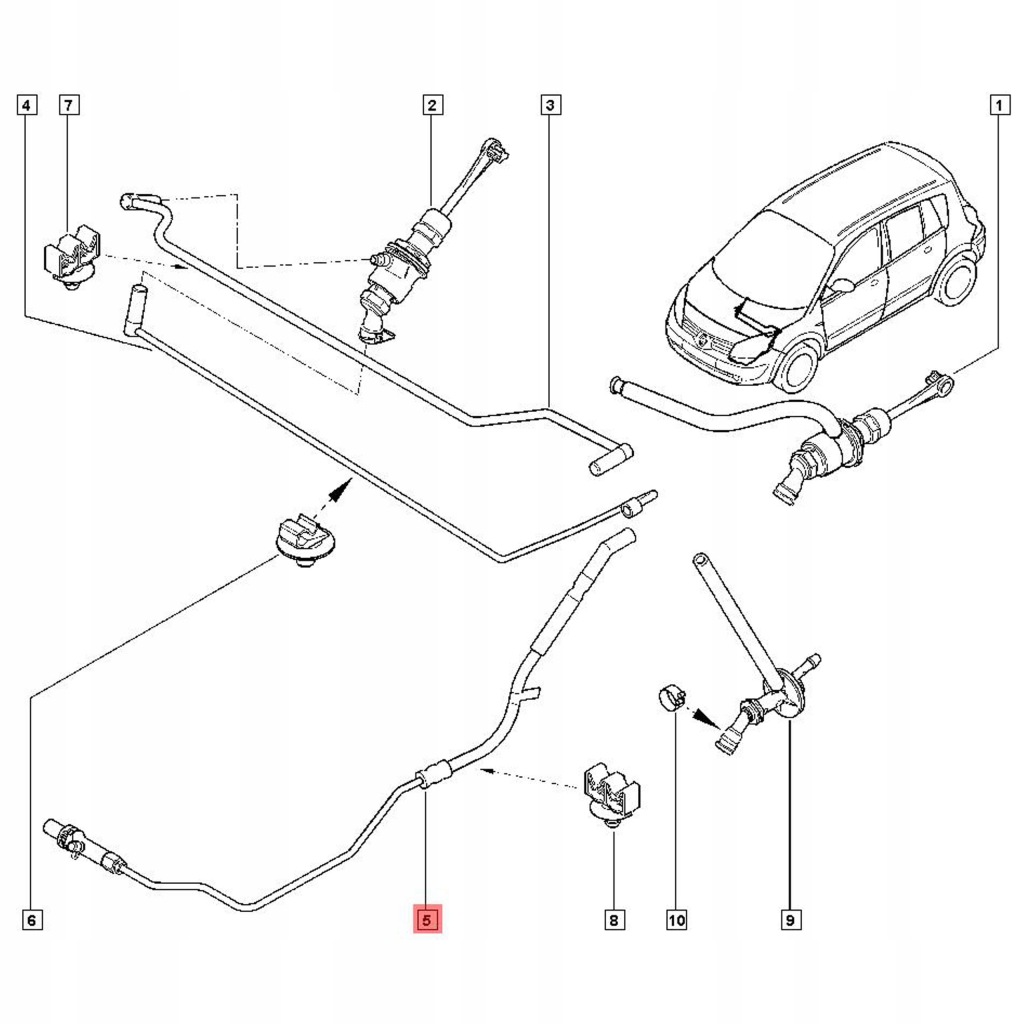 4
7
2
3
1
6
5
8
10
9